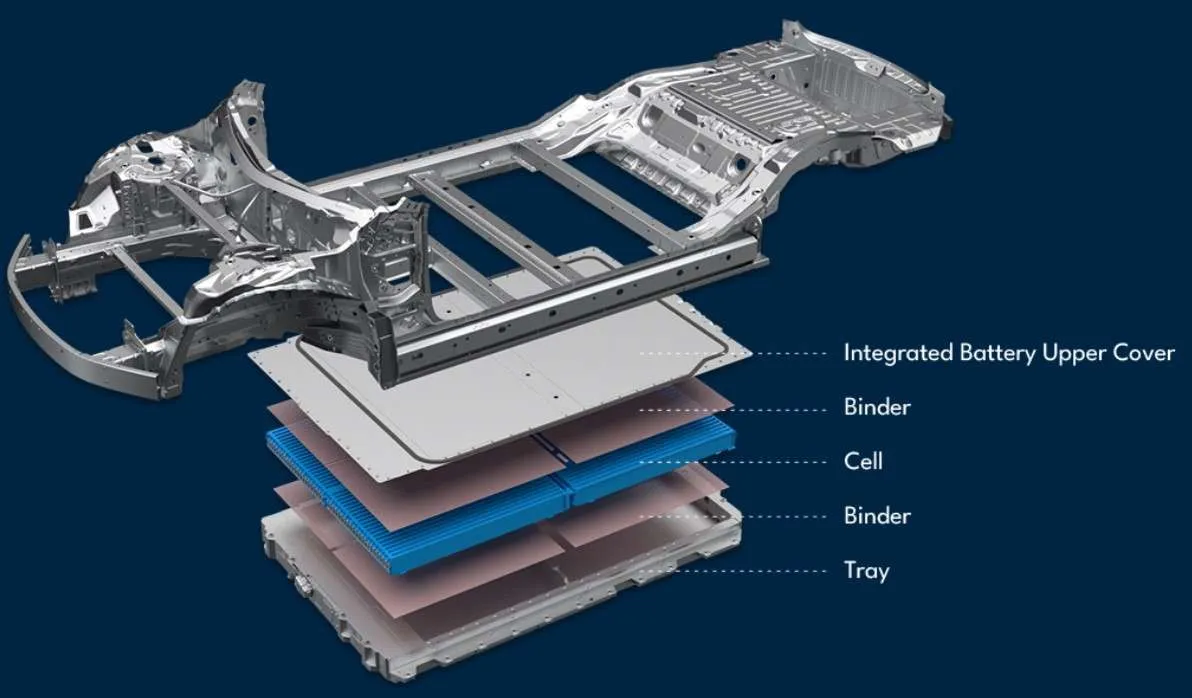 Integrated Battery Upper Cover
Binder
Cell
Binder
Tray